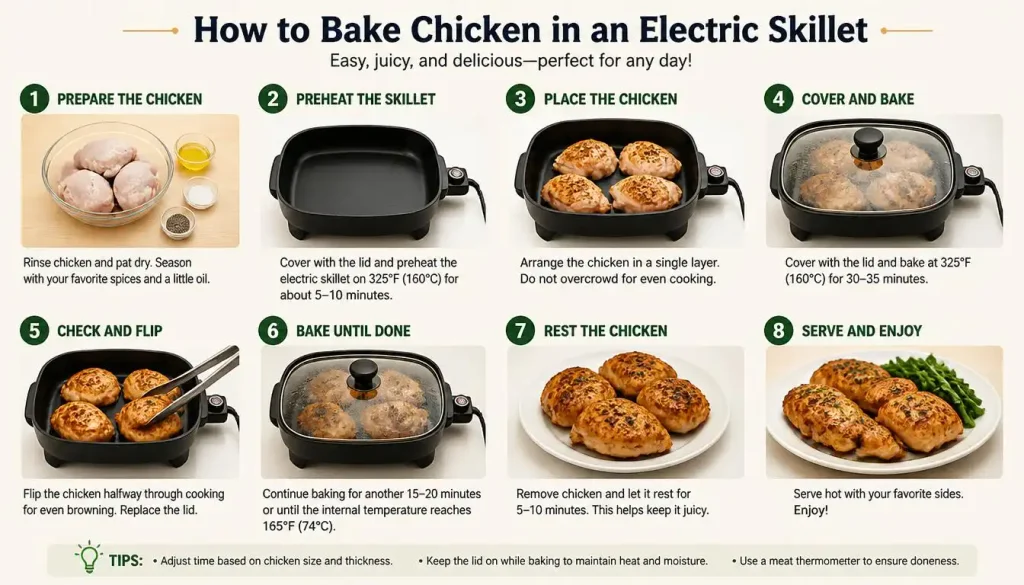 How to Bake Chicken in an Electric Skillet

Easy, juicy, and delicious—perfect for any day!

1 PREPARE THE CHICKEN

Rinse chicken and pat dry. Season with your favorite spices and a little oil.

2 PREHEAT THE SKILLET

Cover with the lid and preheat the electric skillet on 325°F (160°C) for about 5–10 minutes.

3 PLACE THE CHICKEN

Arrange the chicken in a single layer. Do not overcrowd for even cooking.

4 COVER AND BAKE

Cover with the lid and bake at 325°F (160°C) for 30–35 minutes.

5 CHECK AND FLIP

Flip the chicken halfway through cooking for even browning. Replace the lid.

6 BAKE UNTIL DONE

Continue baking for another 15–20 minutes or until the internal temperature reaches 165°F (74°C).

7 REST THE CHICKEN

Remove chicken and let it rest for 5–10 minutes. This helps keep it juicy.

8 SERVE AND ENJOY

Serve hot with your favorite sides. Enjoy!

TIPS: • Adjust time based on chicken size and thickness. • Keep the lid on while baking to maintain heat and moisture. • Use a meat thermometer to ensure doneness.