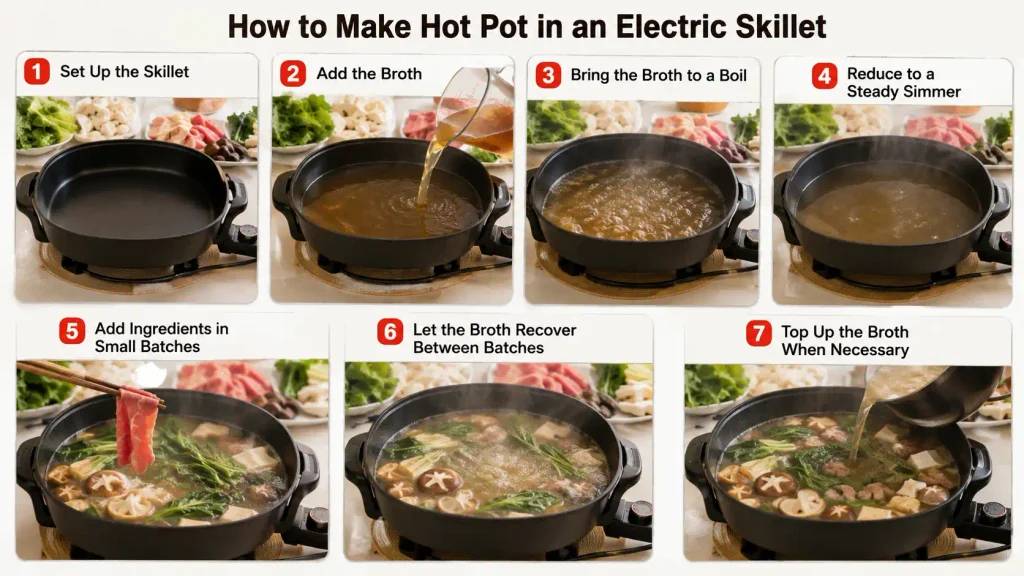 How to Make Hot Pot in an Electric Skillet

1 Set Up the Skillet

2 Add the Broth

3 Bring the Broth to a Boil

4 Reduce to a Steady Simmer

5 Add Ingredients in Small Batches

6 Let the Broth Recover Between Batches

7 Top Up the Broth When Necessary