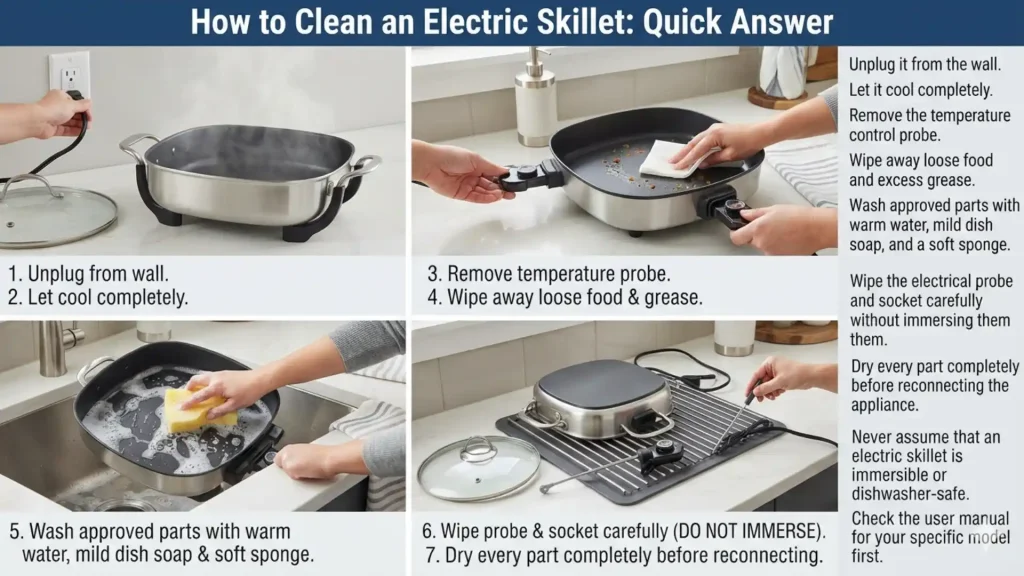 How to Clean an Electric Skillet: Quick Answer

1. Unplug from wall.
2. Let cool completely.

3. Remove temperature probe.
4. Wipe away loose food & grease.

5. Wash approved parts with warm water, mild dish soap & soft sponge.

6. Wipe probe & socket carefully (DO NOT IMMERSE).
7. Dry every part completely before reconnecting.

Unplug it from the wall.

Let it cool completely.

Remove the temperature control probe.

Wipe away loose food and excess grease.

Wash approved parts with warm water, mild dish soap, and a soft sponge.

Wipe the electrical probe and socket carefully without immersing them them.

Dry every part completely before reconnecting the appliance.

Never assume that an electric skillet is immersible or dishwasher-safe.

Check the user manual for your specific model first.