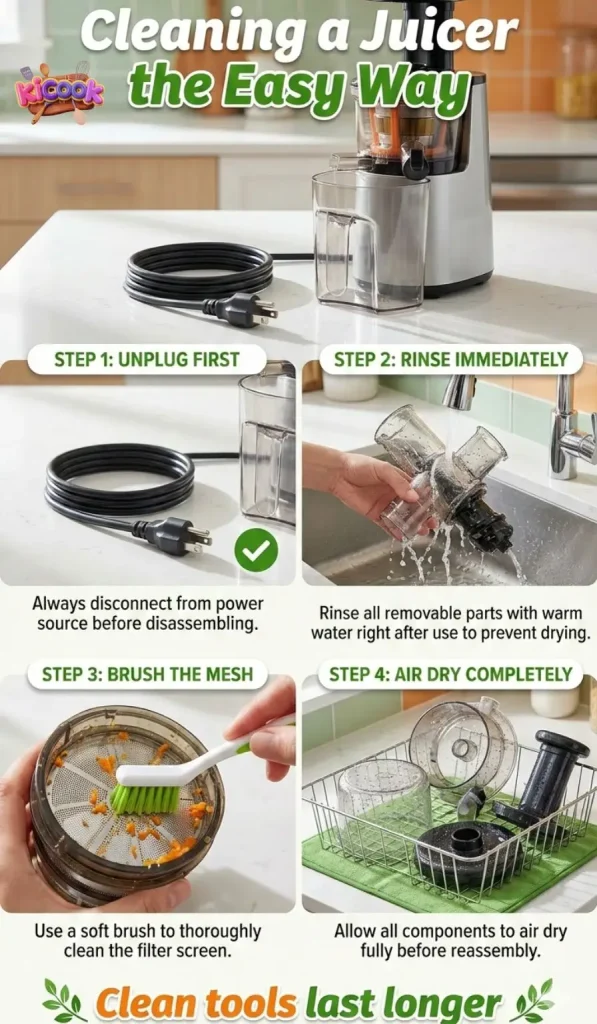 Cleaning a Juicer the Easy Way

KiCOOK

STEP 1: UNPLUG FIRST

Always disconnect from power source before disassembling.

STEP 2: RINSE IMMEDIATELY

Rinse all removable parts with warm water right after use to prevent drying.

STEP 3: BRUSH THE MESH

Use a soft brush to thoroughly clean the filter screen.

STEP 4: AIR DRY COMPLETELY

Allow all components to air dry fully before reassembly.

Clean tools last longer