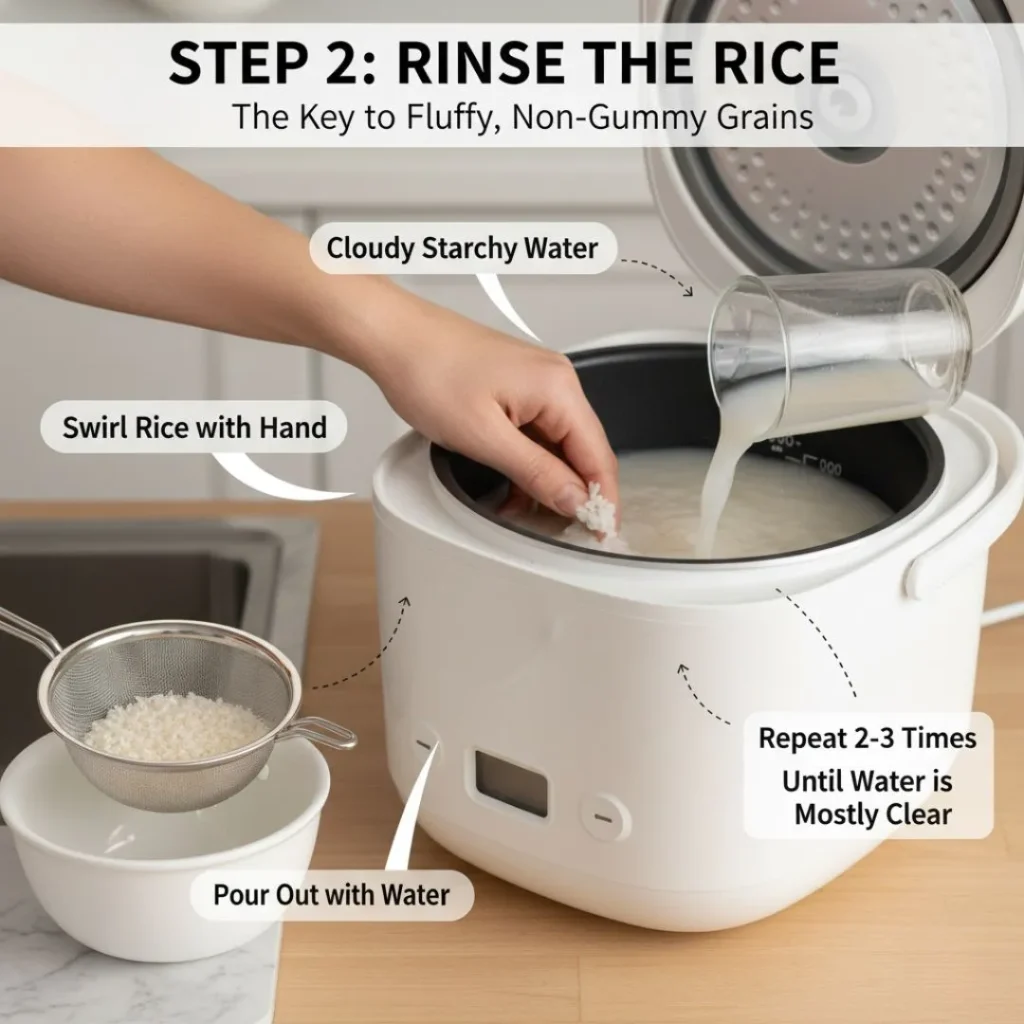 STEP 2: RINSE THE RICE
The Key to Fluffy, Non-Gummy Grains

Cloudy Starchy Water

Swirl Rice with Hand

Repeat 2-3 Times
Until Water is Mostly Clear

Pour Out with Water