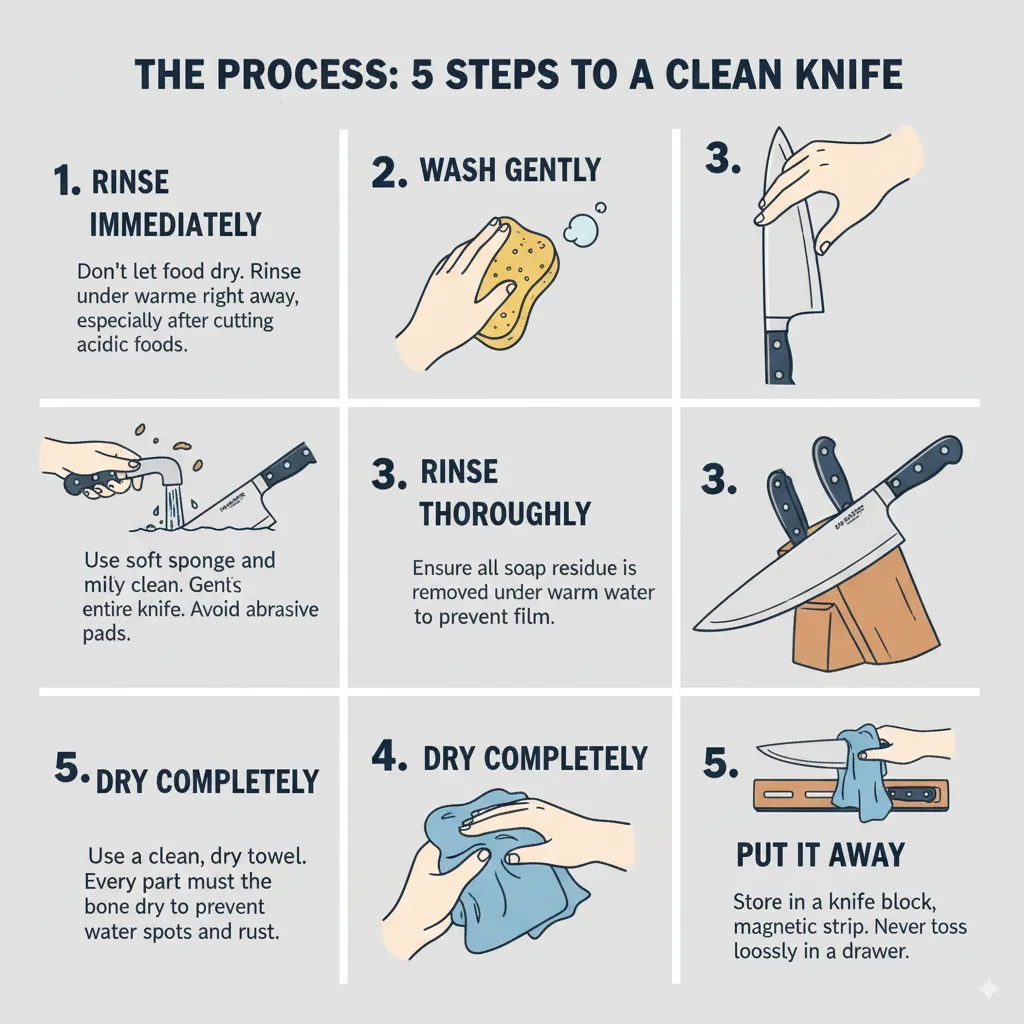 THE PROCESS: 5 STEPS TO A CLEAN KNIFE

1. RINSE IMMEDIATELY

Don't let food dry. Rinse under warme right away, especially after cutting acidic foods.

2. WASH GENTLY

3.

Use soft sponge and mily clean. Gent's entire knife. Avoid abrasive pads.

3. RINSE THOROUGHLY

Ensure all soap residue is removed under warm water to prevent film.

3.

5. DRY COMPLETELY

Use a clean, dry towel. Every part must the bone dry to prevent water spots and rust.

4. DRY COMPLETELY

5.

PUT IT AWAY

Store in a knife block, magnetic strip. Never toss loossly in a drawer.