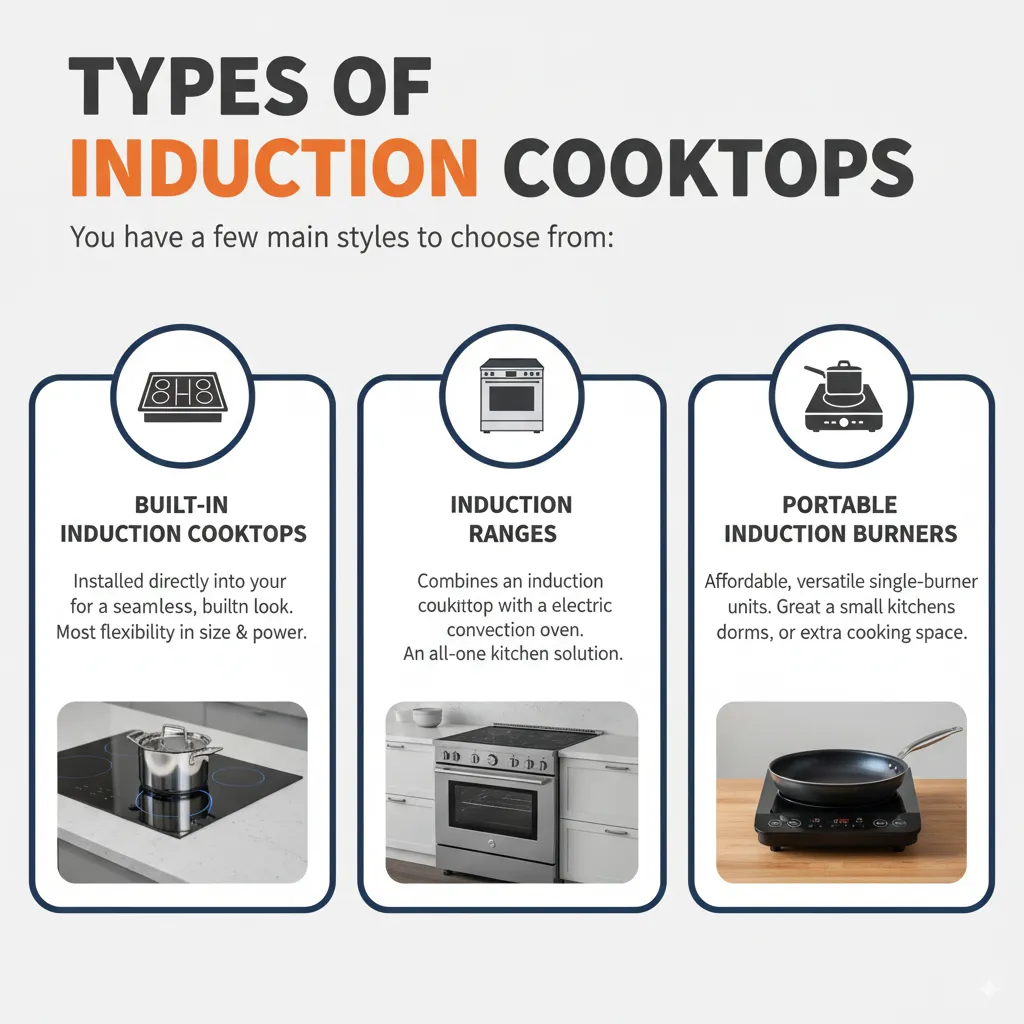 TYPES OF INDUCTION COOKTOPS

You have a few main styles to choose from:

BUILT-IN INDUCTION COOKTOPS

Installed directly into your for a seamless, builtn look. Most flexibility in size & power.

INDUCTION RANGES

Combines an induction coukittop with a electric convection oven. An all-one kitchen solution.

PORTABLE INDUCTION BURNERS

Affordable, versatile single-burner units. Great a small kitchens dorms, or extra cooking space.