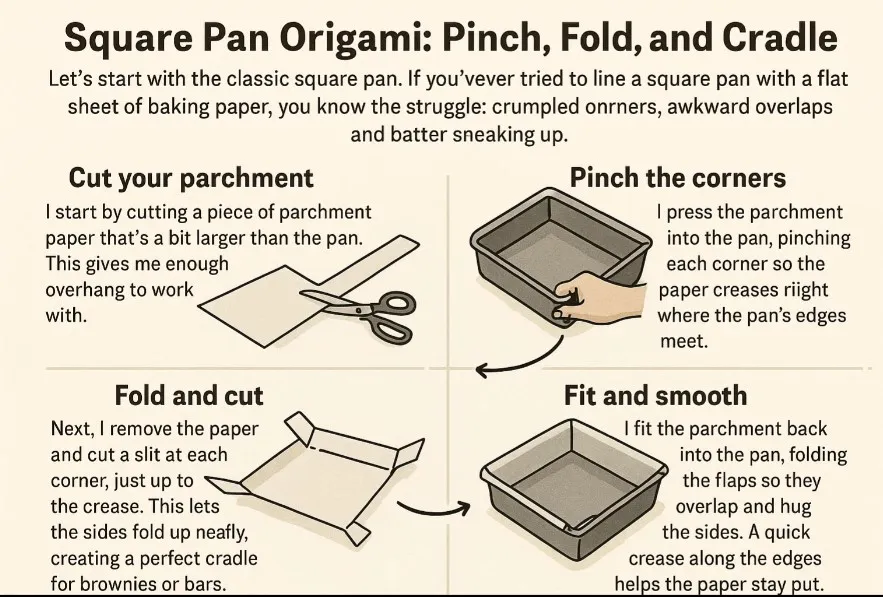 Square Pan Origami: Pinch, Fold, and Cradle

Let's start with the classic square pan. If you'vever tried to line a square pan with a flat sheet of baking paper, you know the struggle: crumpled onrners, awkward overlaps and batter sneaking up.

Cut your parchment

I start by cutting a piece of parchment paper that's a bit larger than the pan. This gives me enough overhang to work with.

Pinch the corners

I press the parchment into the pan, pinching each corner so the paper creases riight where the pan's edges meet.

Fold and cut

Next, I remove the paper and cut a slit at each corner, just up to the crease. This lets the sides fold up neafly, creating a perfect cradle for brownies or bars.

Fit and smooth

I fit the parchment back into the pan, folding the flaps so they overlap and hug the sides. A quick crease along the edges helps the paper stay put.